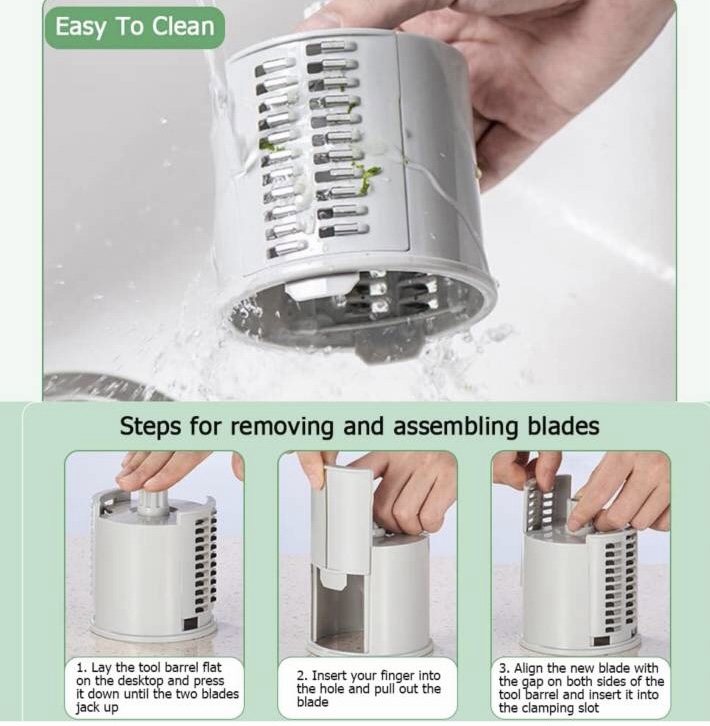 Easy To Clean

Steps for removing and assembling blades

1. Lay the tool barrel flat on the desktop and press it down until the two blades jack up

2. Insert your finger into the hole and pull out the blade

3. Align the new blade with the gap on both sides of the tool barrel and insert it into the clamping slot